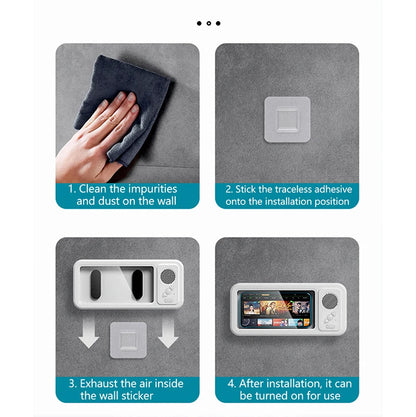 1. Clean the impurities and dust on the wall

2. Stick the traceless adhesive onto the installation position

3. Exhaust the air inside the wall sticker

4. After installation, it can be turned on for use