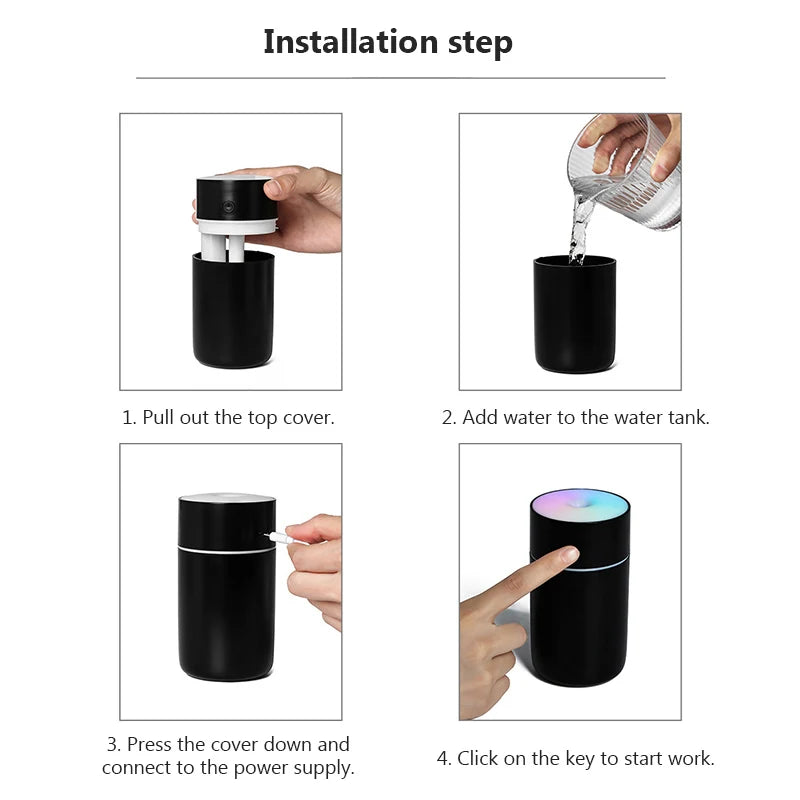 Installation step

1. Pull out the top cover.

2. Add water to the water tank.

3. Press the cover down and connect to the power supply.

4. Click on the key to start work.